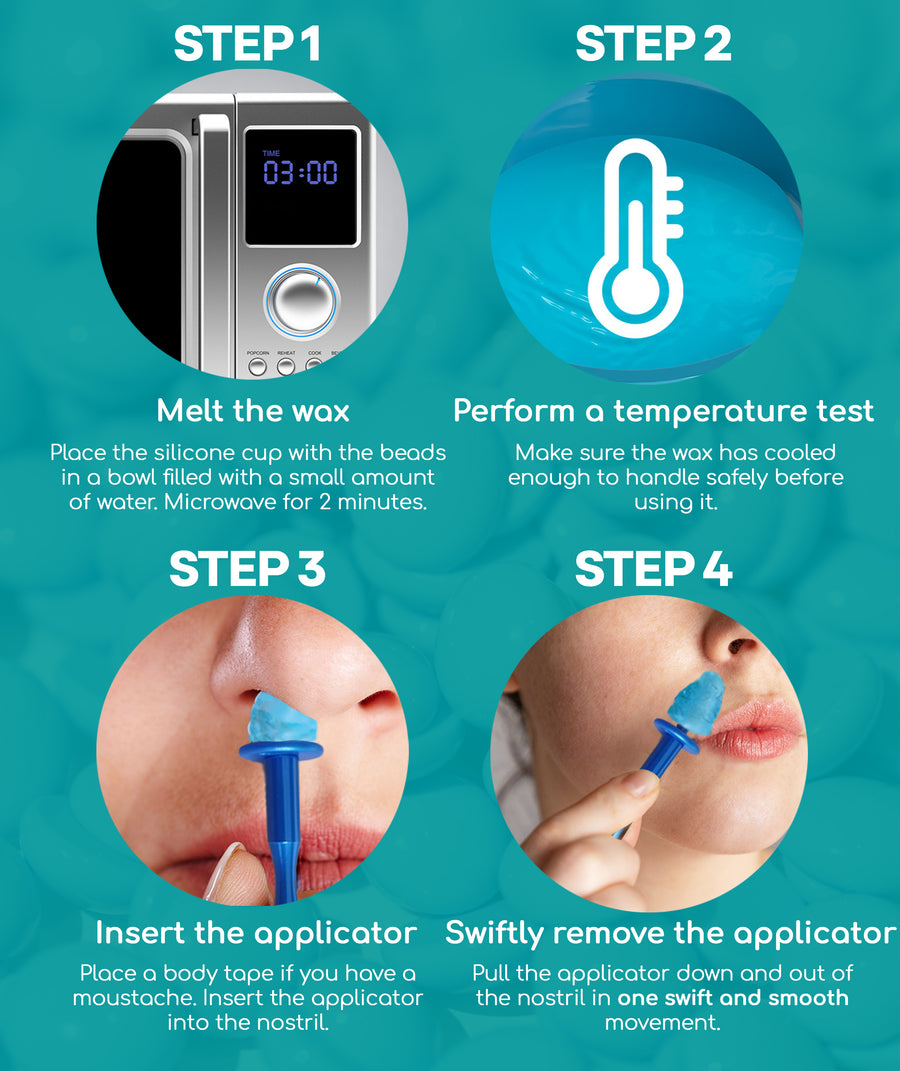 STEP 1

TIME
03:00
POPCORN REHEAT COOK

Melt the wax

Place the silicone cup with the beads in a bowl filled with a small amount of water. Microwave for 2 minutes.

STEP 2

Perform a temperature test

Make sure the wax has cooled enough to handle safely before using it.

STEP 3

Insert the applicator

Place a body tape if you have a moustache. Insert the applicator into the nostril.

STEP 4

Swiftly remove the applicator

Pull the applicator down and out of the nostril in one swift and smooth movement.