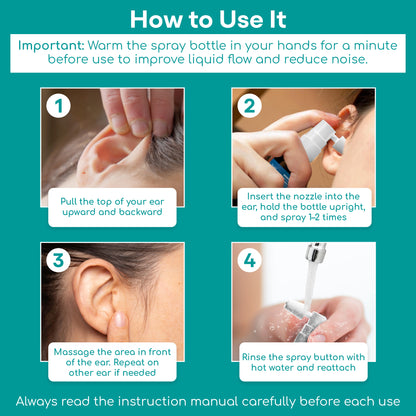 How to Use It

Important: Warm the spray bottle in your hands for a minute before use to improve liquid flow and reduce noise.

1

Pull the top of your ear upward and backward

2

Insert the nozzle into the ear, hold the bottle upright, and spray 1-2 times

3

Massage the area in front of the ear. Repeat on other ear if needed

4

Rinse the spray button with hot water and reattach

Always read the instruction manual carefully before each use