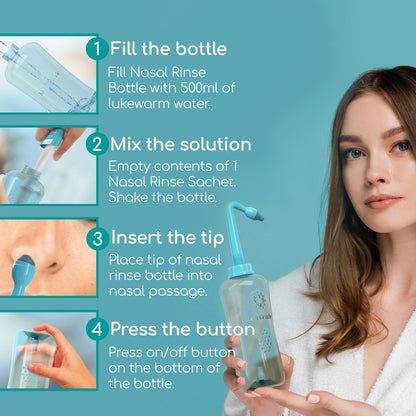 1 Fill the bottle

Fill Nasal Rinse Bottle with 500ml of lukewarm water.

2 Mix the solution

Empty contents of 1 Nasal Rinse Sachet. Shake the bottle.

3 Insert the tip

Place tip of nasal rinse bottle into nasal passage.

4 Press the button

Press on/off button on the bottom of the bottle.