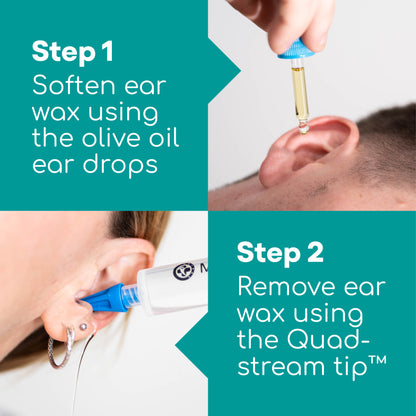 Step 1
Soften ear wax using the olive oil ear drops

M

Step 2
Remove ear wax using the Quad-stream tip™