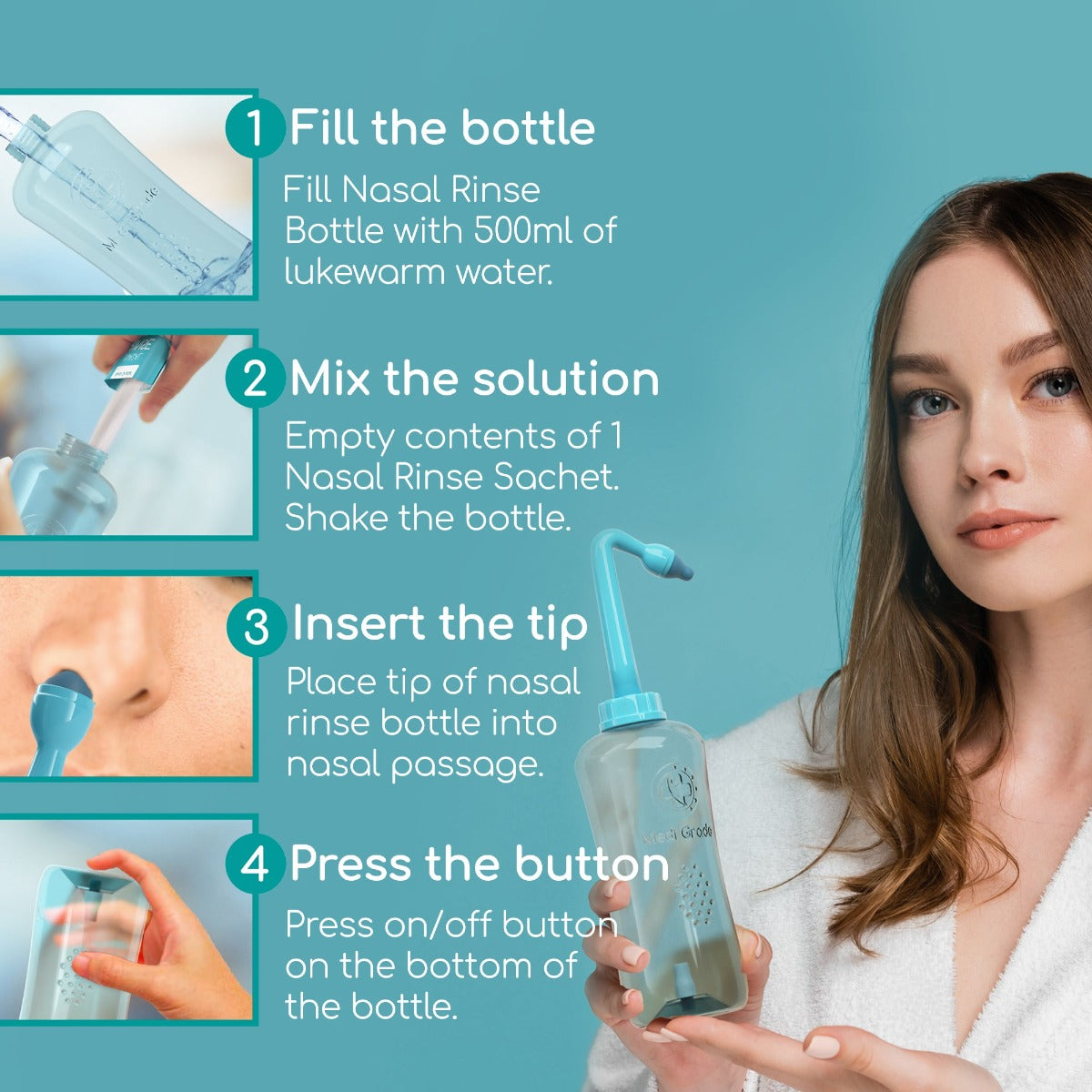 1 Fill the bottle

Fill Nasal Rinse Bottle with 500ml of lukewarm water.

2 Mix the solution

Empty contents of 1 Nasal Rinse Sachet. Shake the bottle.

3 Insert the tip

Place tip of nasal rinse bottle into nasal passage.

4 Press the button

Press on/off button on the bottom of the bottle.

Medi Grade