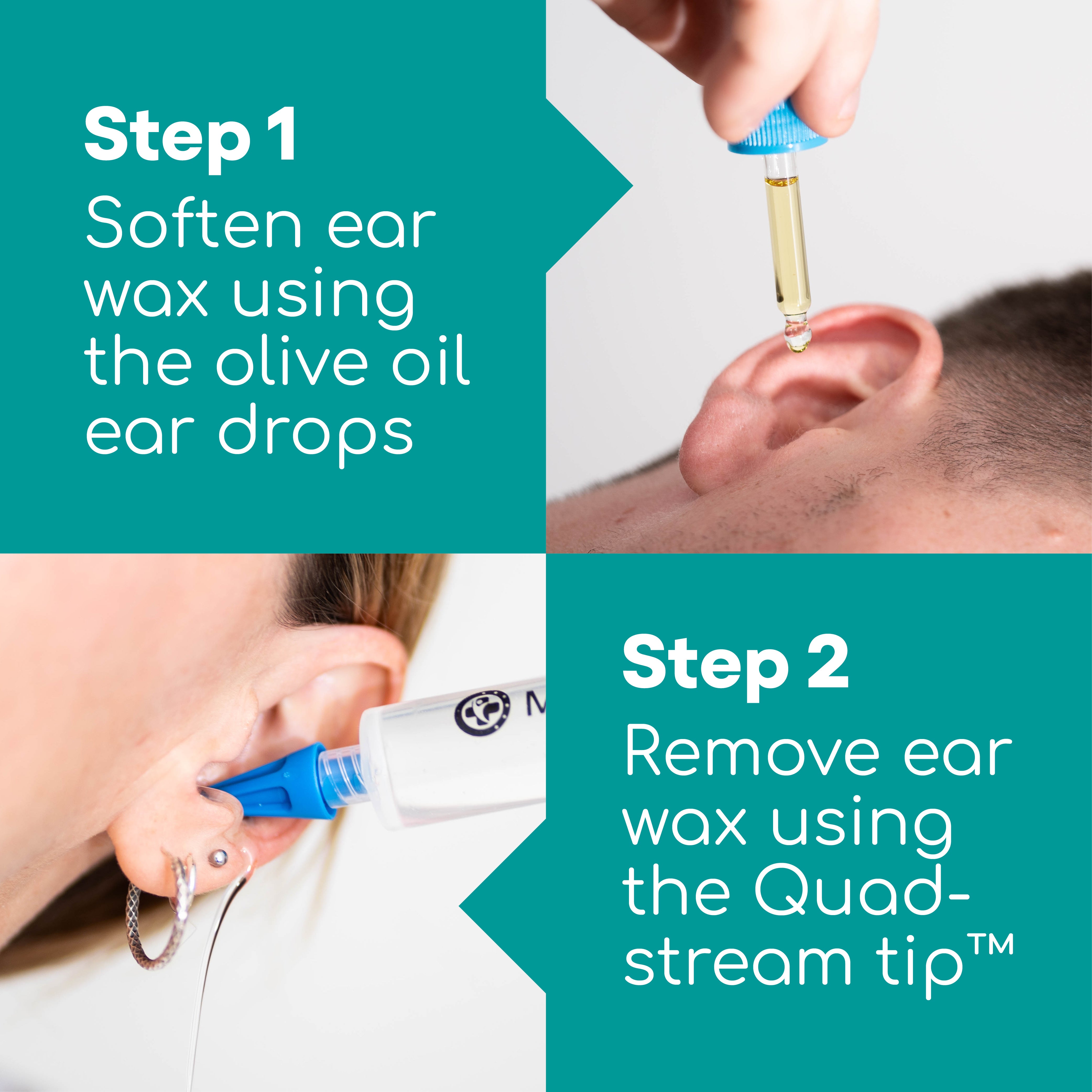 Step 1
Soften ear wax using the olive oil ear drops

M

Step 2
Remove ear wax using the Quad-stream tip™